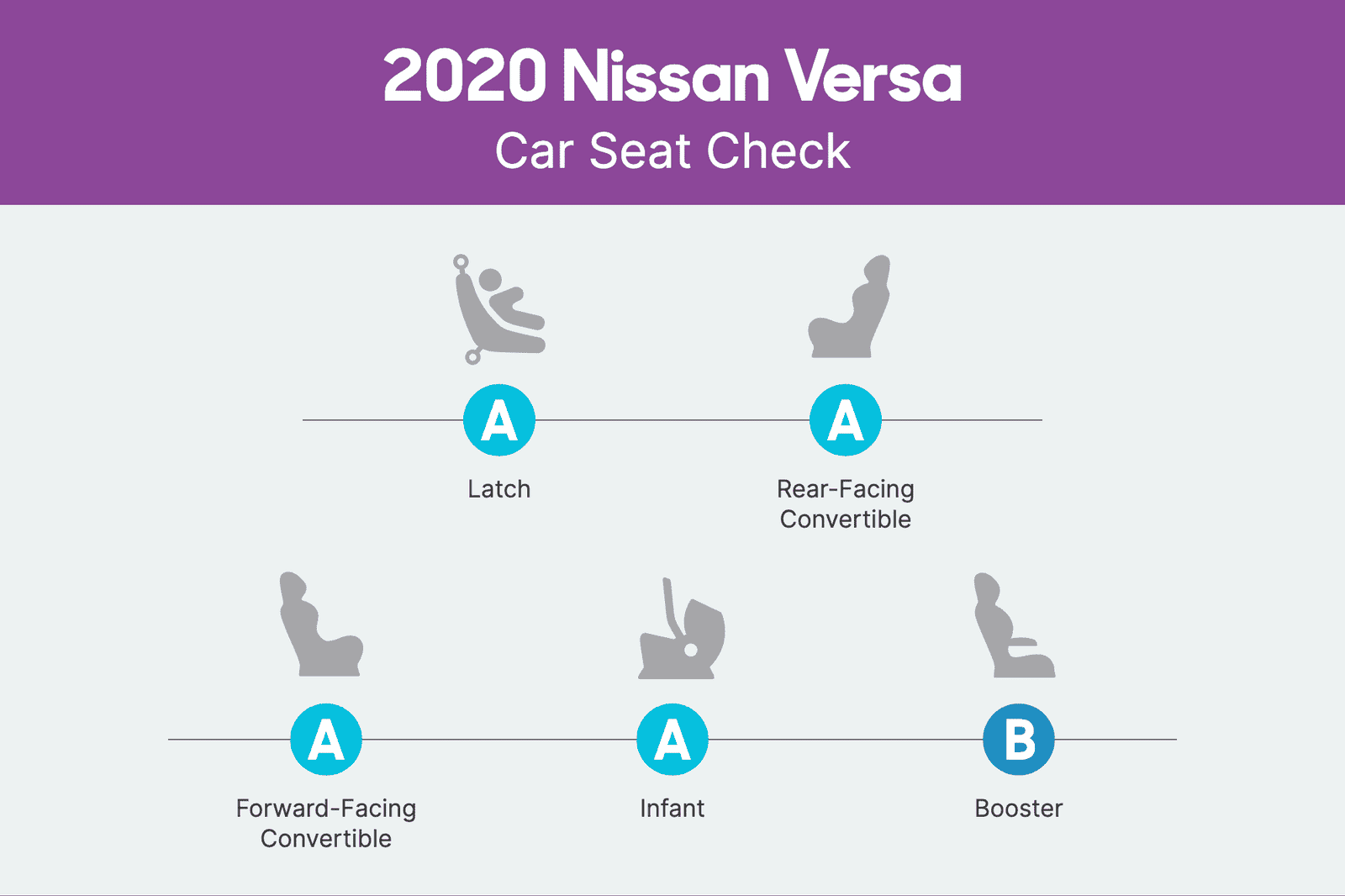 2020 Nissan Versa
Car Seat Check

A
Latch

A
Rear-Facing Convertible

A
Forward-Facing Convertible

A
Infant

B
Booster