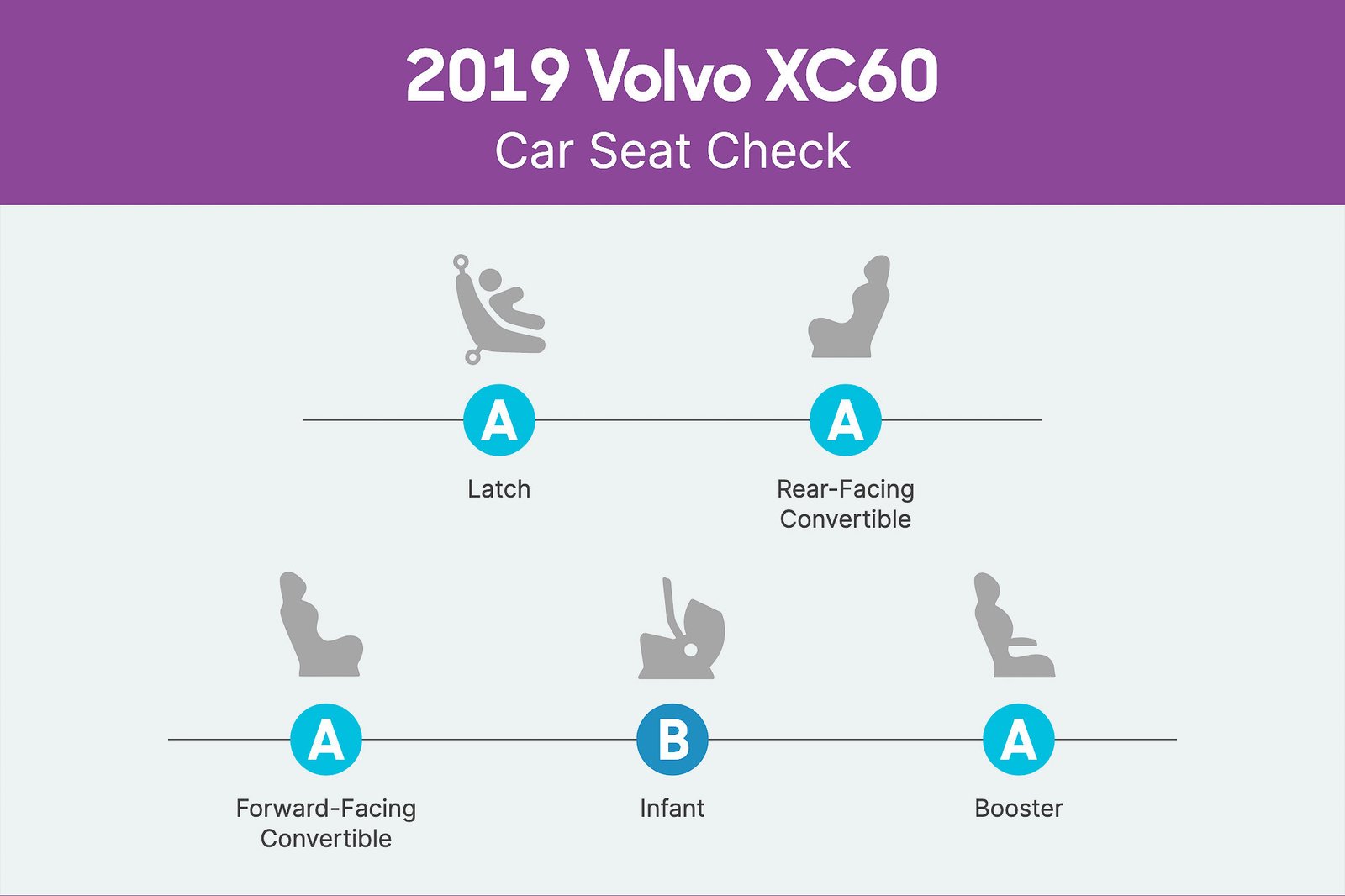 2019 Volvo XC60
Car Seat Check

A
Latch

A
Rear-Facing Convertible

A
Forward-Facing Convertible

B
Infant

A
Booster