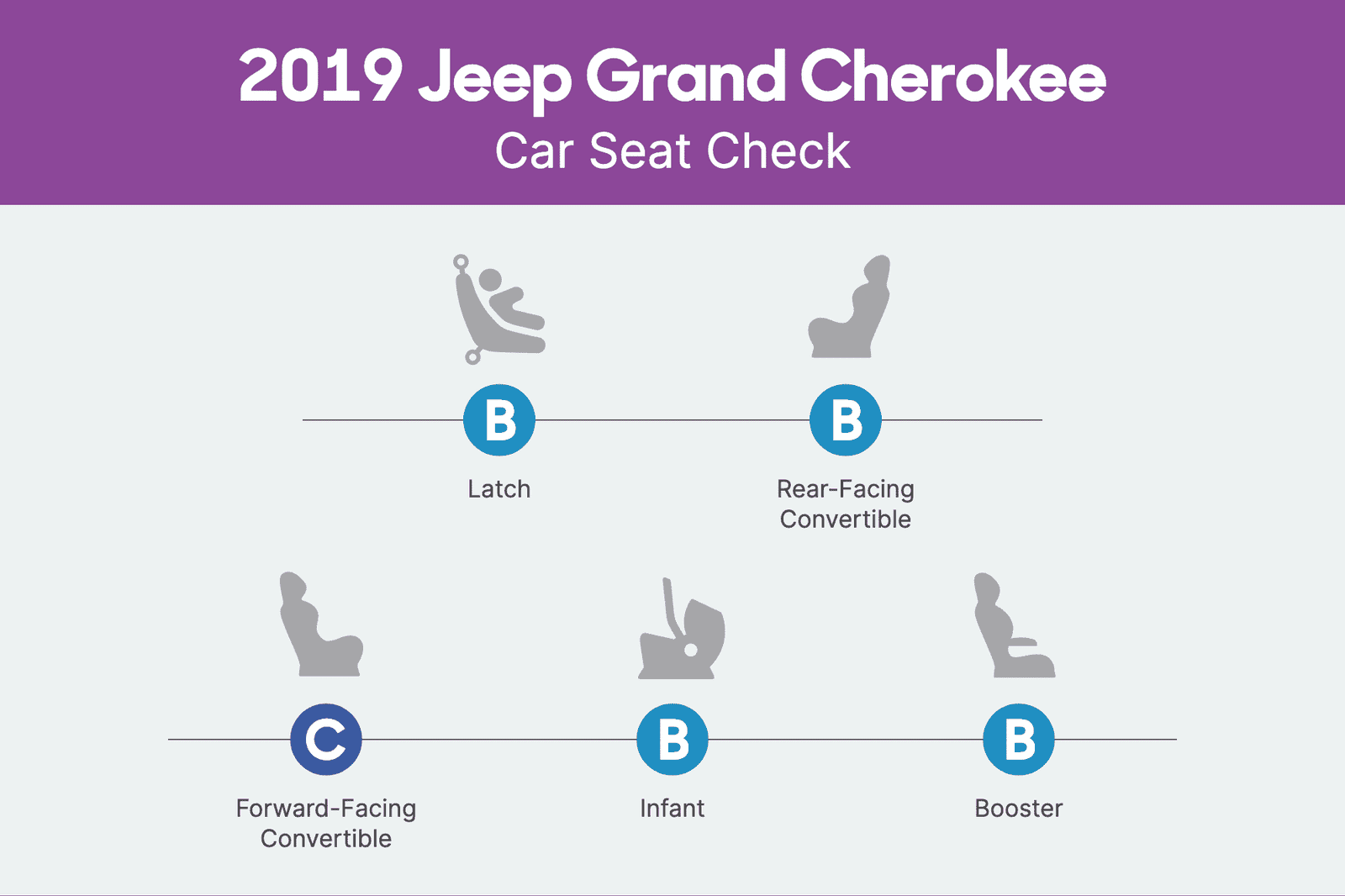 2019 Jeep Grand Cherokee
Car Seat Check

B
Latch

B
Rear-Facing Convertible

C
Forward-Facing Convertible

B
Infant

B
Booster