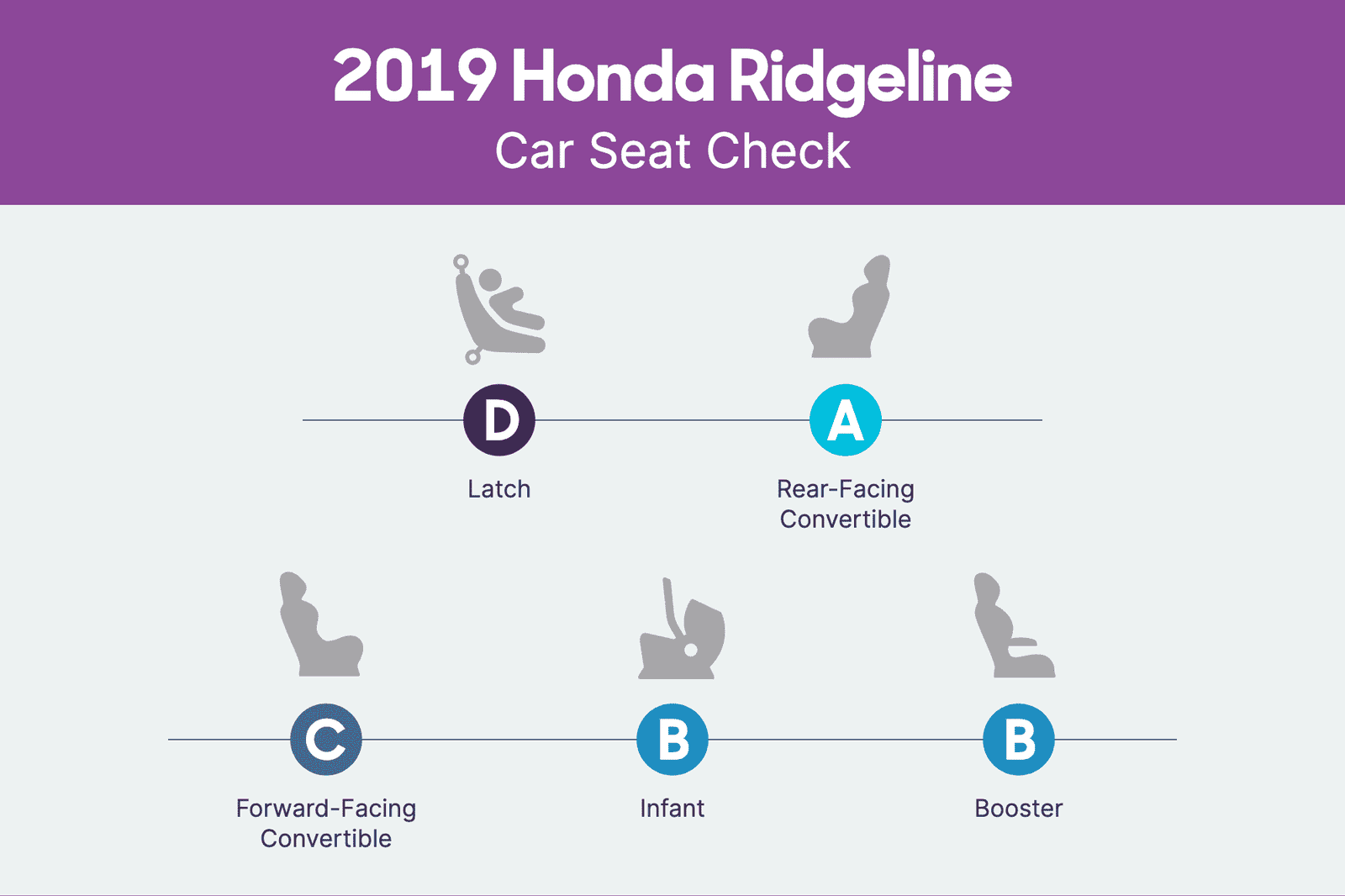 2019 Honda Ridgeline
Car Seat Check

D
Latch

A
Rear-Facing Convertible

C
Forward-Facing Convertible

B
Infant

B
Booster