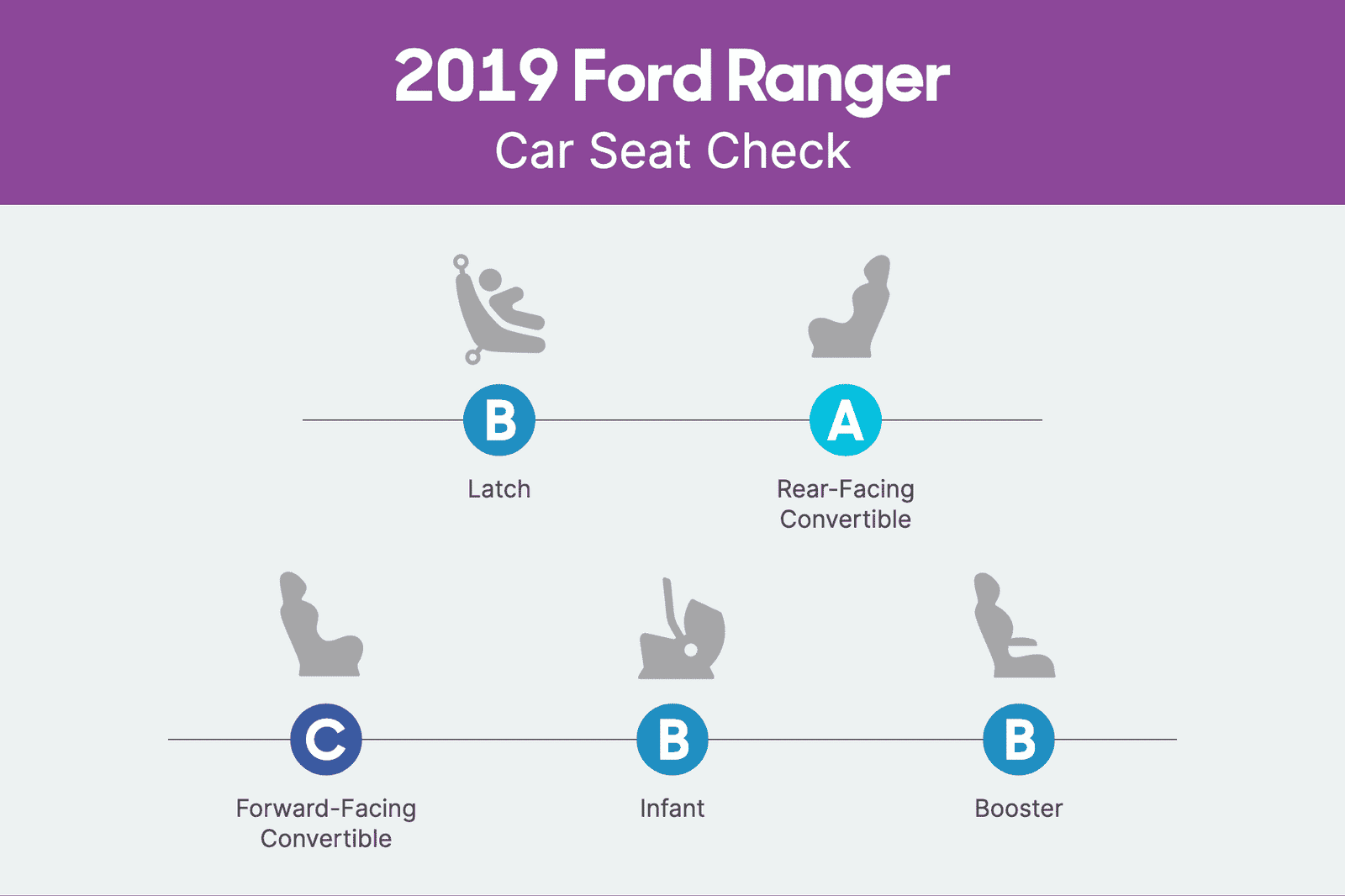 2019 Ford Ranger
Car Seat Check

B
Latch

A
Rear-Facing Convertible

C
Forward-Facing Convertible

B
Infant

B
Booster