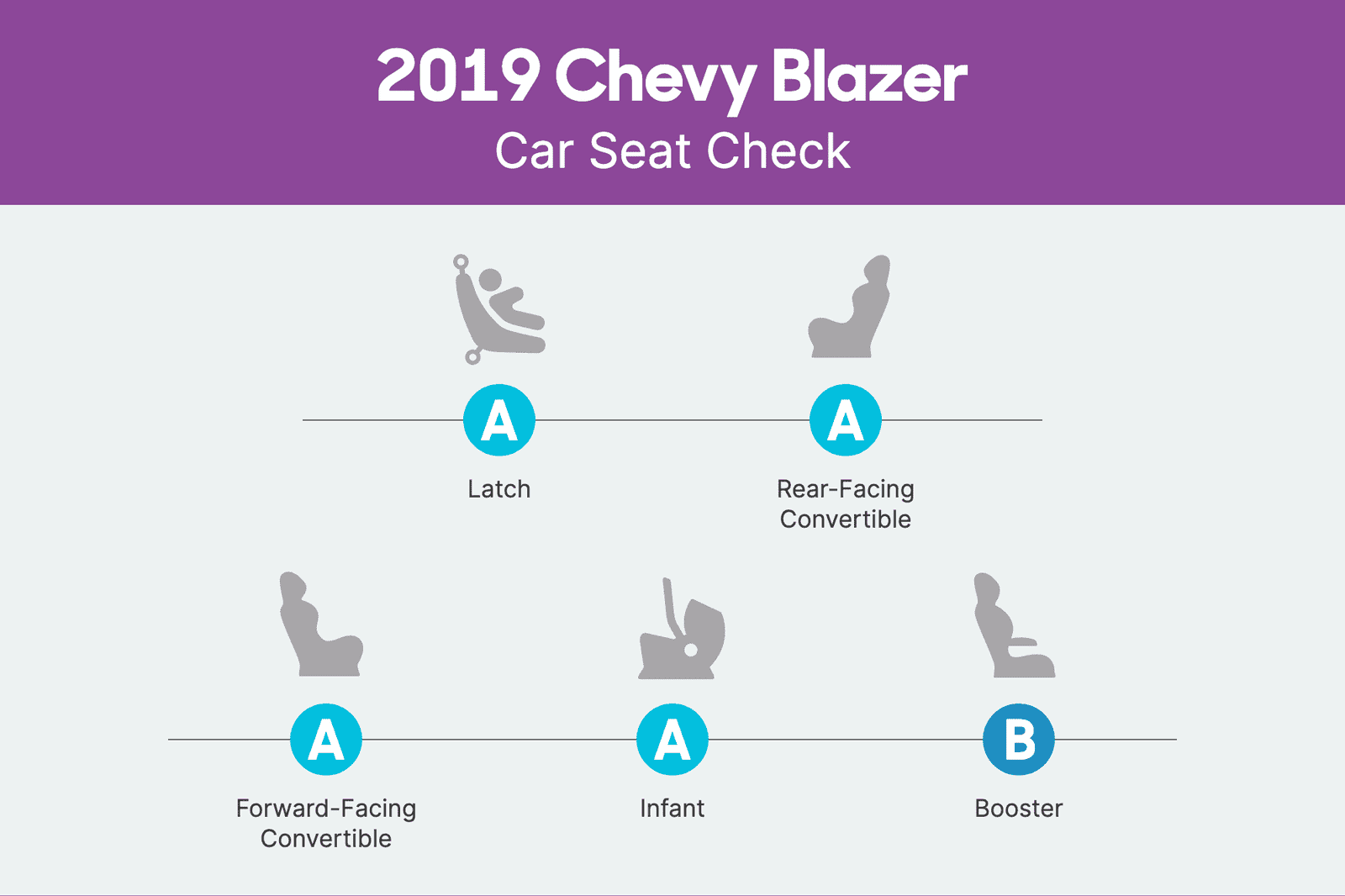 2019 Chevy Blazer
Car Seat Check

A
Latch

A
Rear-Facing Convertible

A
Forward-Facing Convertible

A
Infant

B
Booster