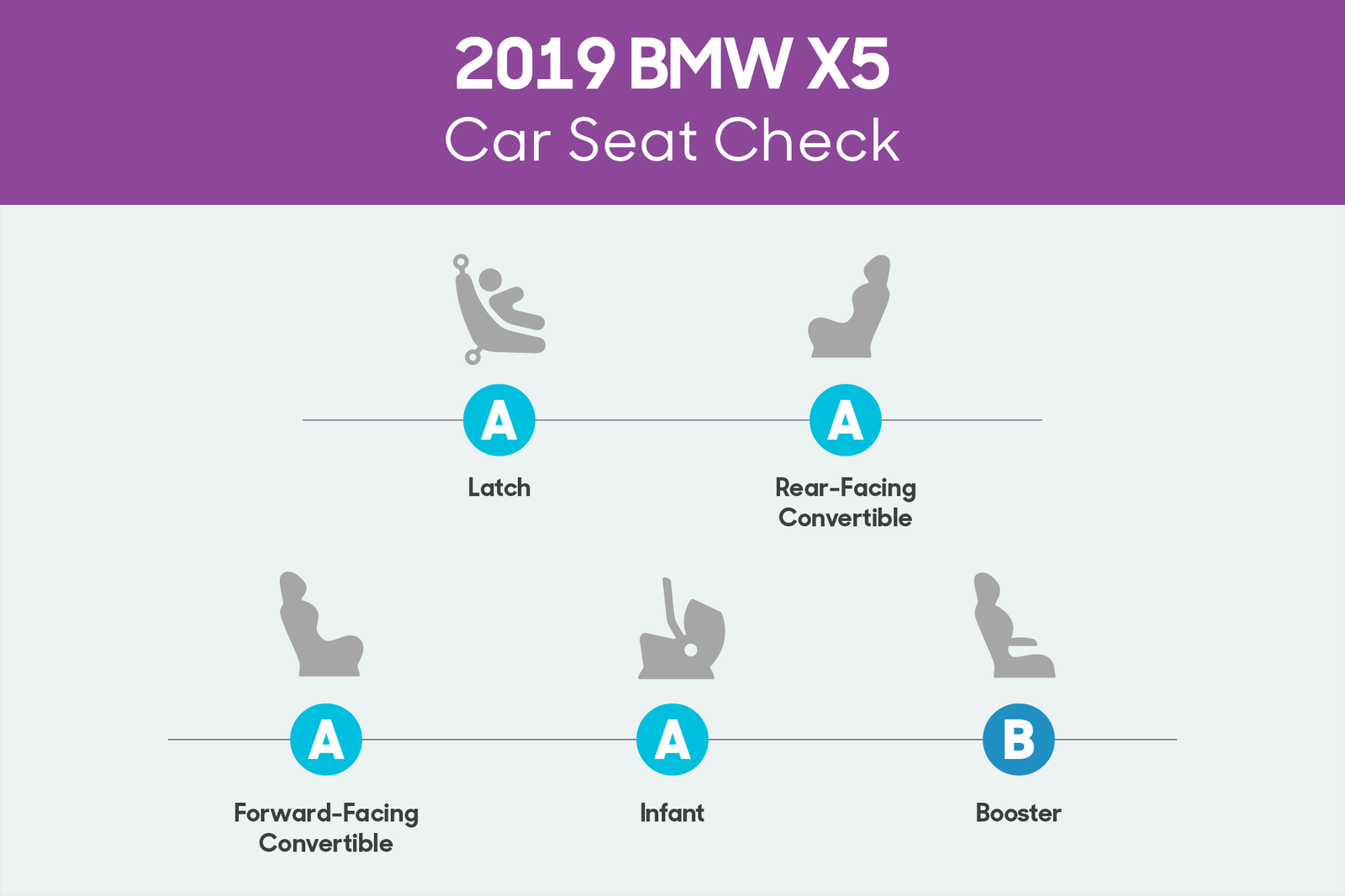 2019 BMW X5
Car Seat Check

A
Latch

A
Rear-Facing Convertible

A
Forward-Facing Convertible

A
Infant

B
Booster