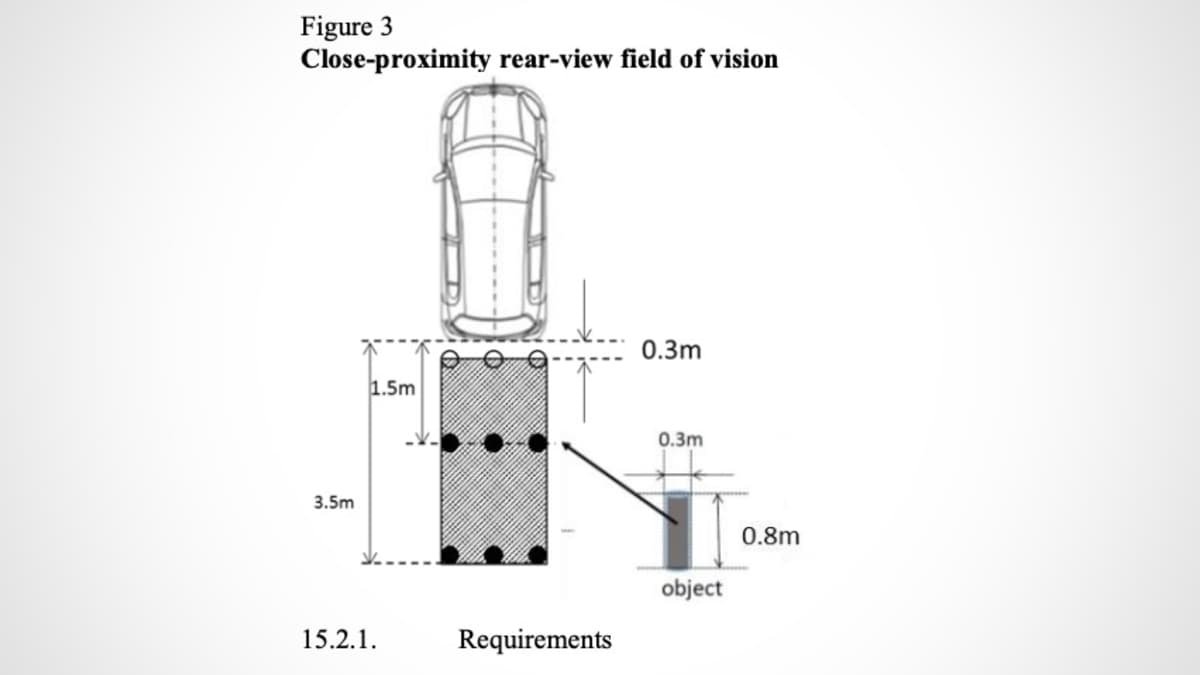 Figure 3
Close-proximity rear-view field of vision

0.3m

1.5m

0.3m

3.5m

0.8m

object

15.2.1. Requirements