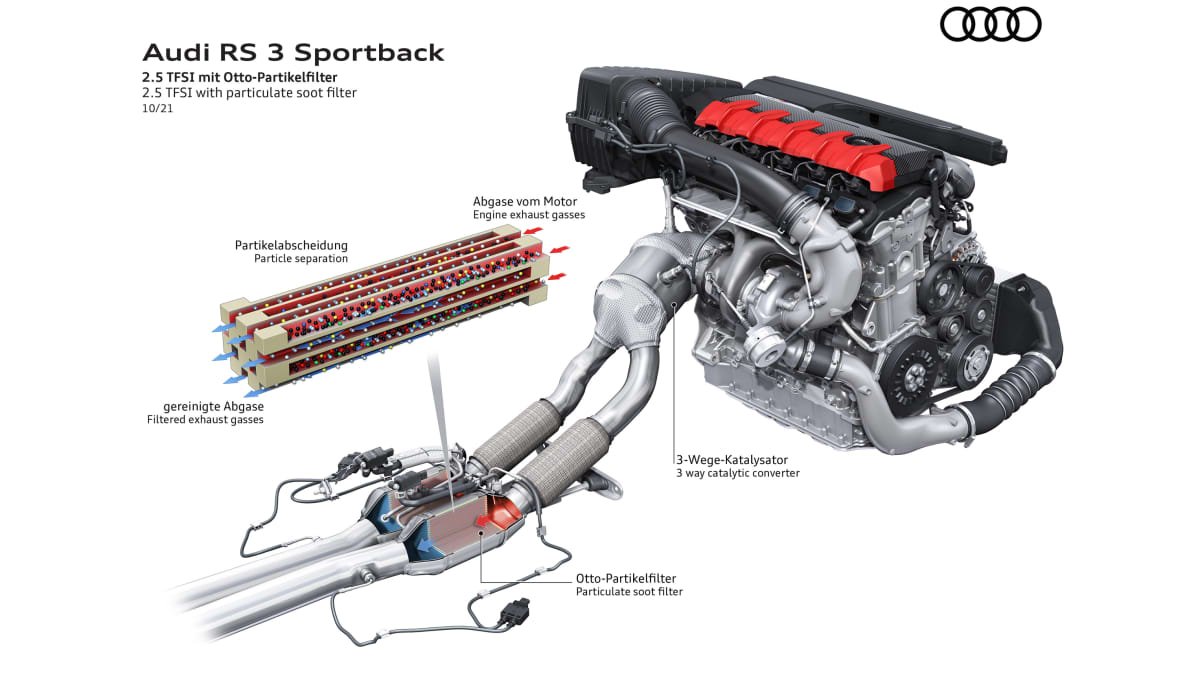 Audi RS 3 Sportback

2.5 TFSI mit Otto-Partikelfilter
2.5 TFSI with particulate soot filter
10/21

Abgase vom Motor
Engine exhaust gasses

Partikelabscheidung
Particle separation

gereinigte Abgase
Filtered exhaust gasses

3-Wege-Katalysator
3 way catalytic converter

Otto-Partikelfilter
Particulate soot filter