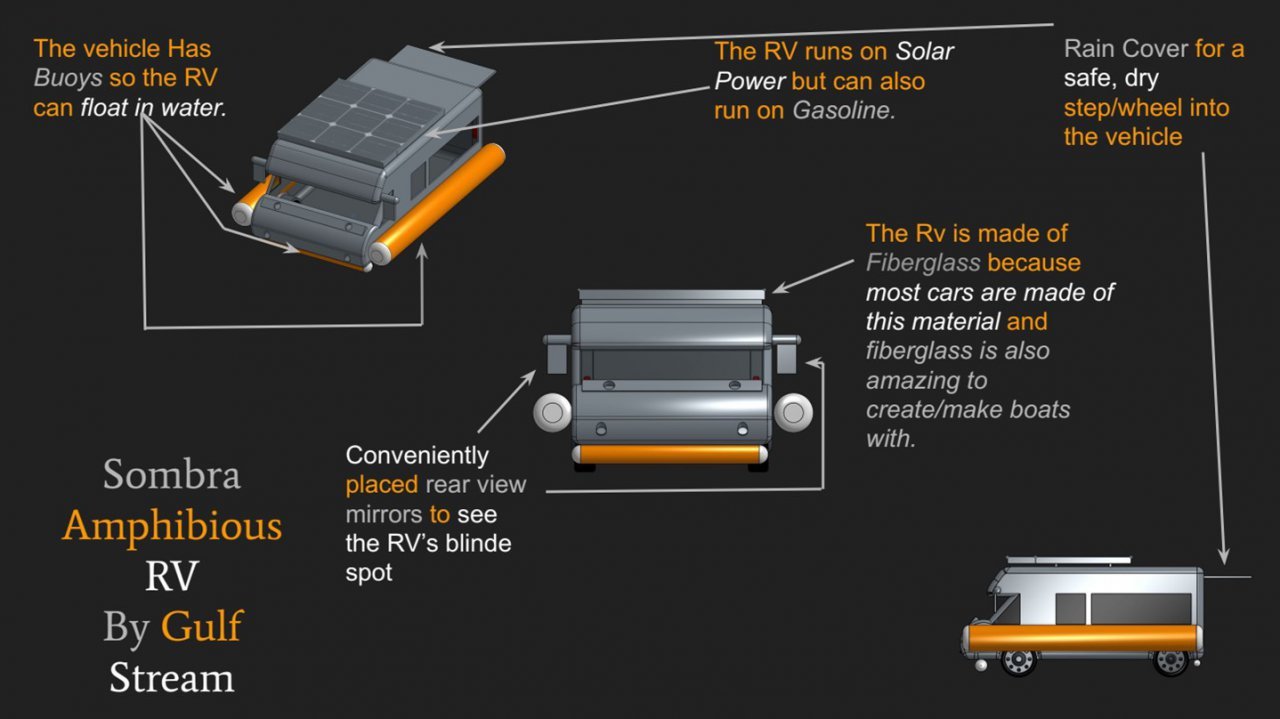 The vehicle Has Buoys so the RV can float in water.

The RV runs on Solar Power but can also run on Gasoline.

Rain Cover for a safe, dry step/wheel into the vehicle

The Rv is made of Fiberglass because most cars are made of this material and fiberglass is also amazing to create/make boats with.

Conveniently placed rear view mirrors to see the RV's blinde spot

Sombra
Amphibious
RV
By Gulf
Stream